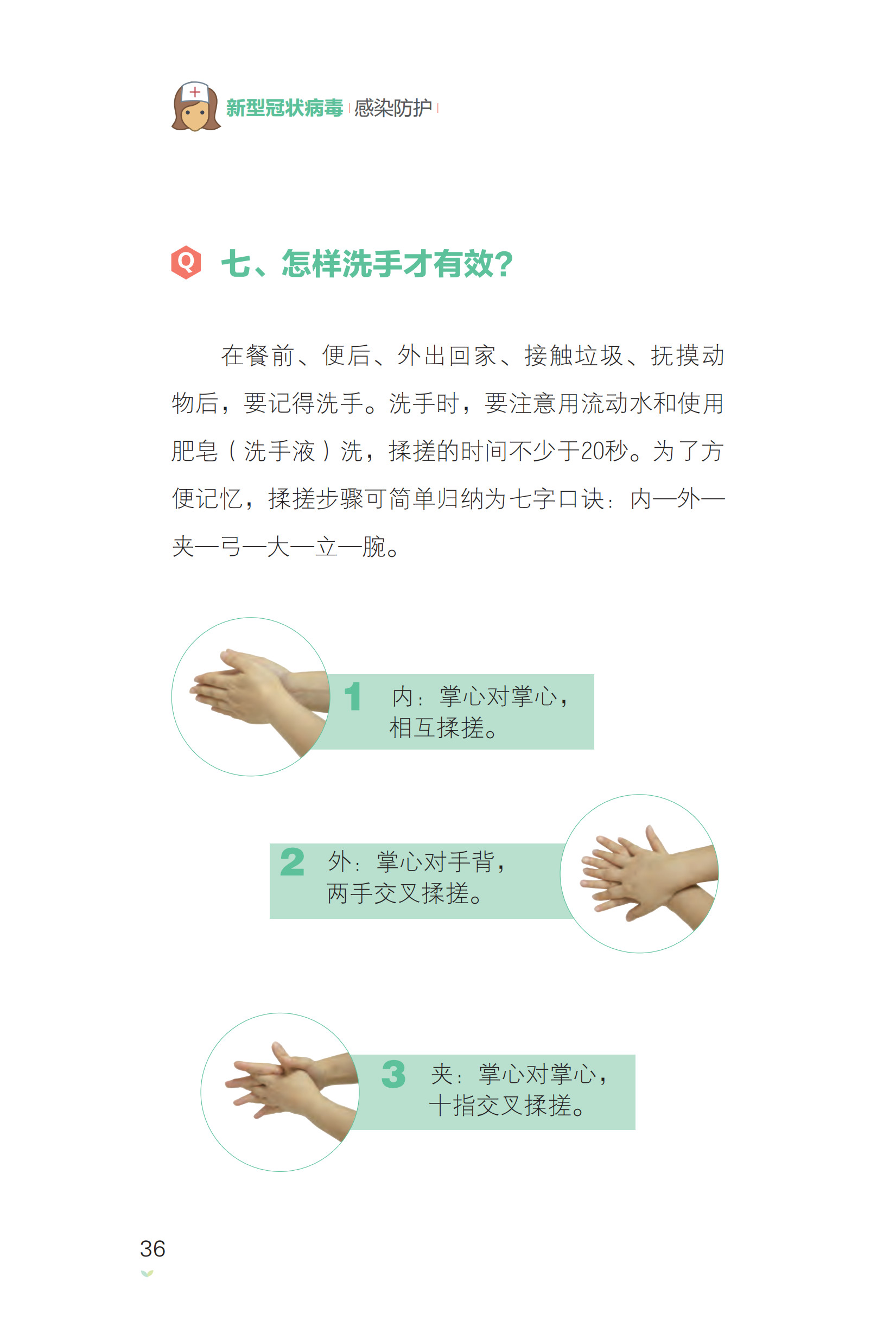 新型冠状病毒 | 感染防护 |

Q 七、怎样洗手才有效?

在餐前、便后、外出回家、接触垃圾、抚摸动物后，要记得洗手。洗手时，要注意用流动水和使用肥皂（洗手液）洗，揉搓的时间不少于20秒。为了方便记忆，揉搓步骤可简单归纳为七字口诀：内—外—夹—弓—大—立—腕。

1 内：掌心对掌心，相互揉搓。

2 外：掌心对手背，两手交叉揉搓。

3 夹：掌心对掌心，十指交叉揉搓。

36